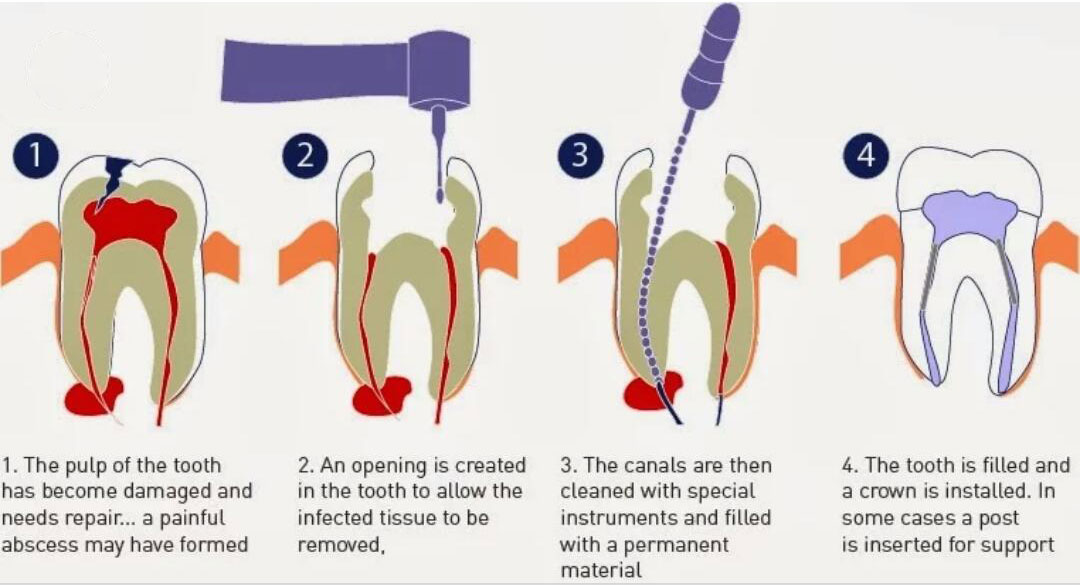 1

2

3

4

1. The pulp of the tooth has become damaged and needs repair... a painful abscess may have formed

2. An opening is created in the tooth to allow the infected tissue to be removed,

3. The canals are then cleaned with special instruments and filled with a permanent material

4. The tooth is filled and a crown is installed. In some cases a post is inserted for support